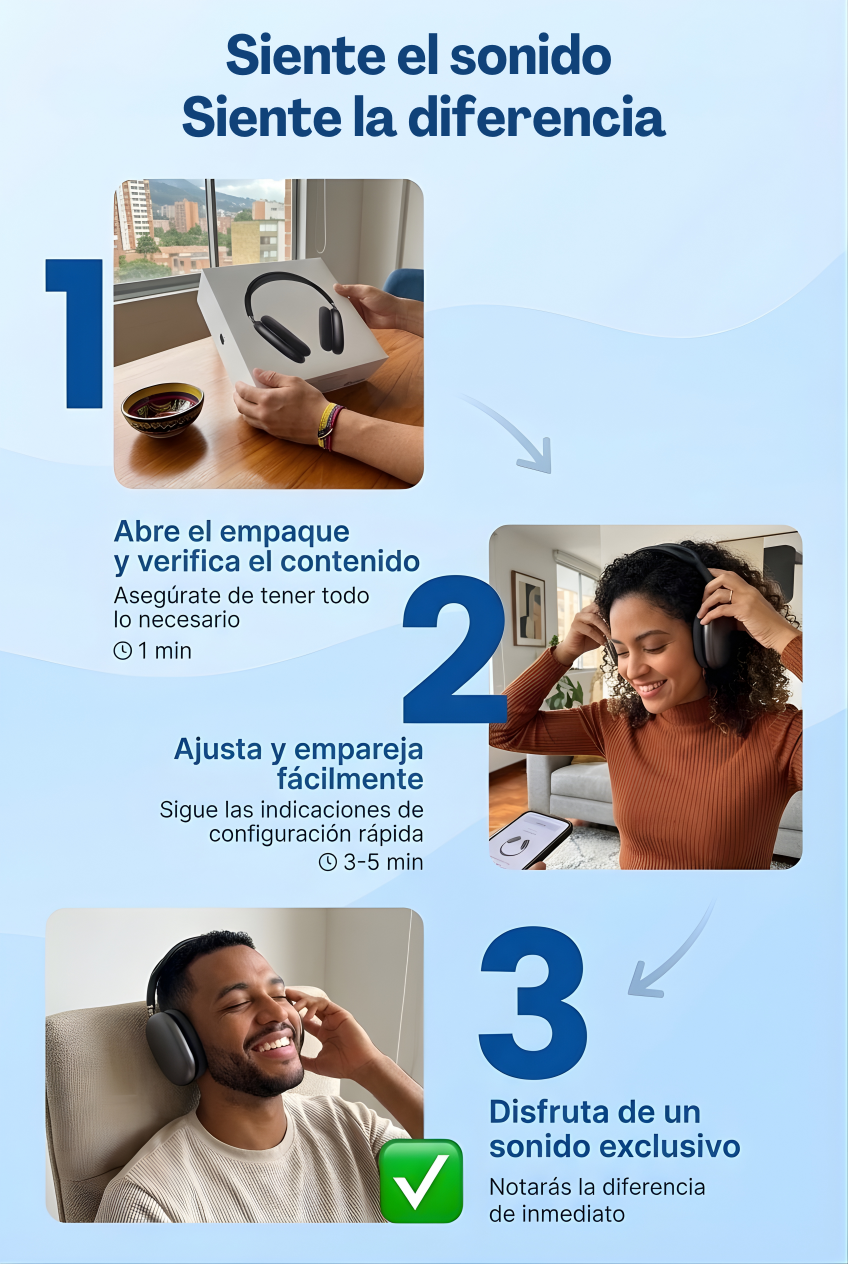 Siente el sonido
Siente la diferencia

1

Abre el empaque y verifica el contenido
Asegúrate de tener todo lo necesario
1 min

2

Ajusta y empareja fácilmente
Sigue las indicaciones de configuración rápida
3-5 min

3

Disfruta de un sonido exclusivo
Notarás la diferencia de inmediato